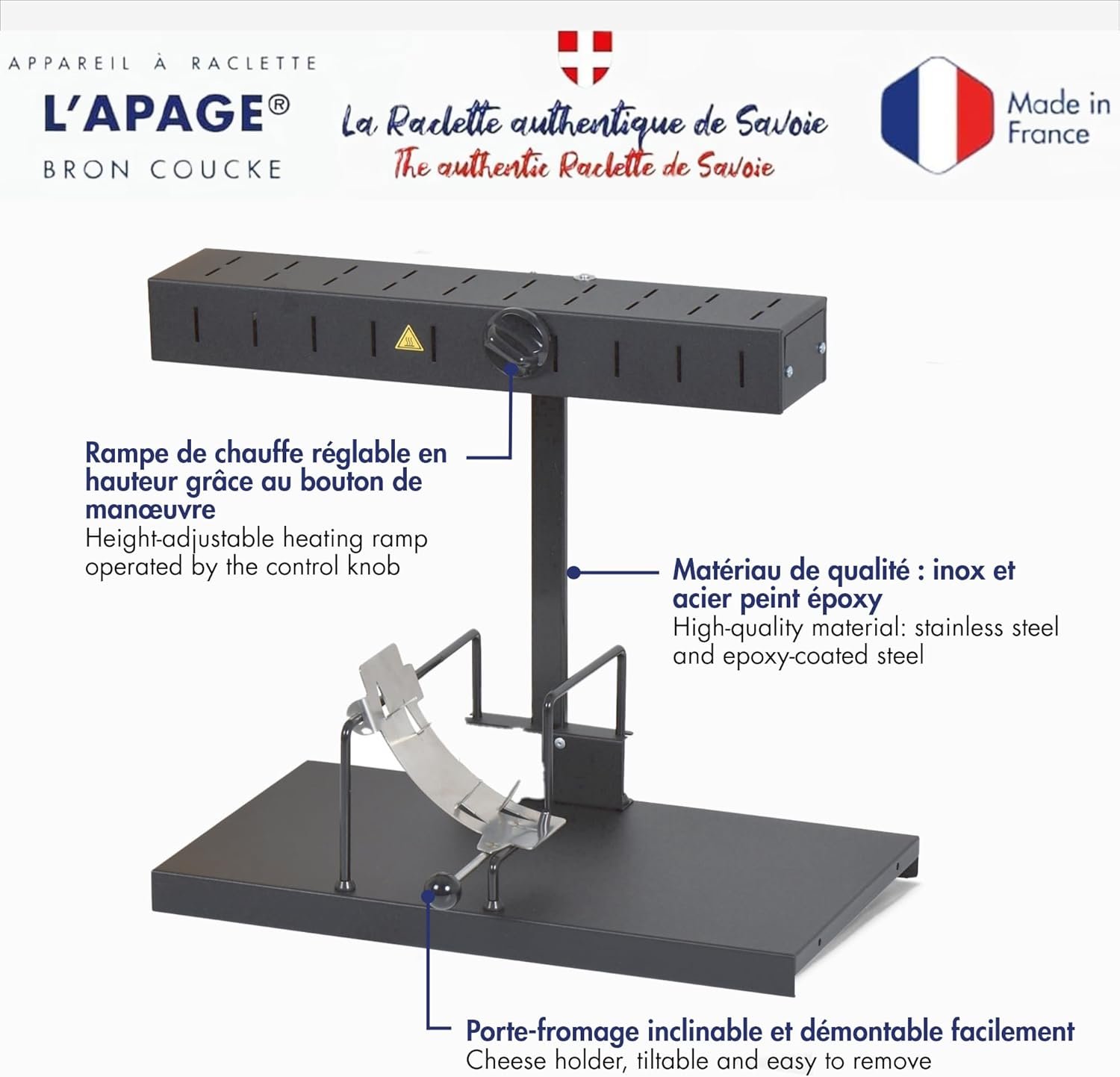 APPAREIL À RACLETTE
L'APAGE®
BRON COUCKE

La Raclette authentique de Savoie
The authentic Raclette de Savoie

Made in France

Rampe de chauffe réglable en hauteur grâce au bouton de manœuvre
Height-adjustable heating ramp operated by the control knob

Matériau de qualité : inox et acier peint époxy
High-quality material: stainless steel and epoxy-coated steel

Porte-fromage inclinable et démontable facilement
Cheese holder, tiltable and easy to remove