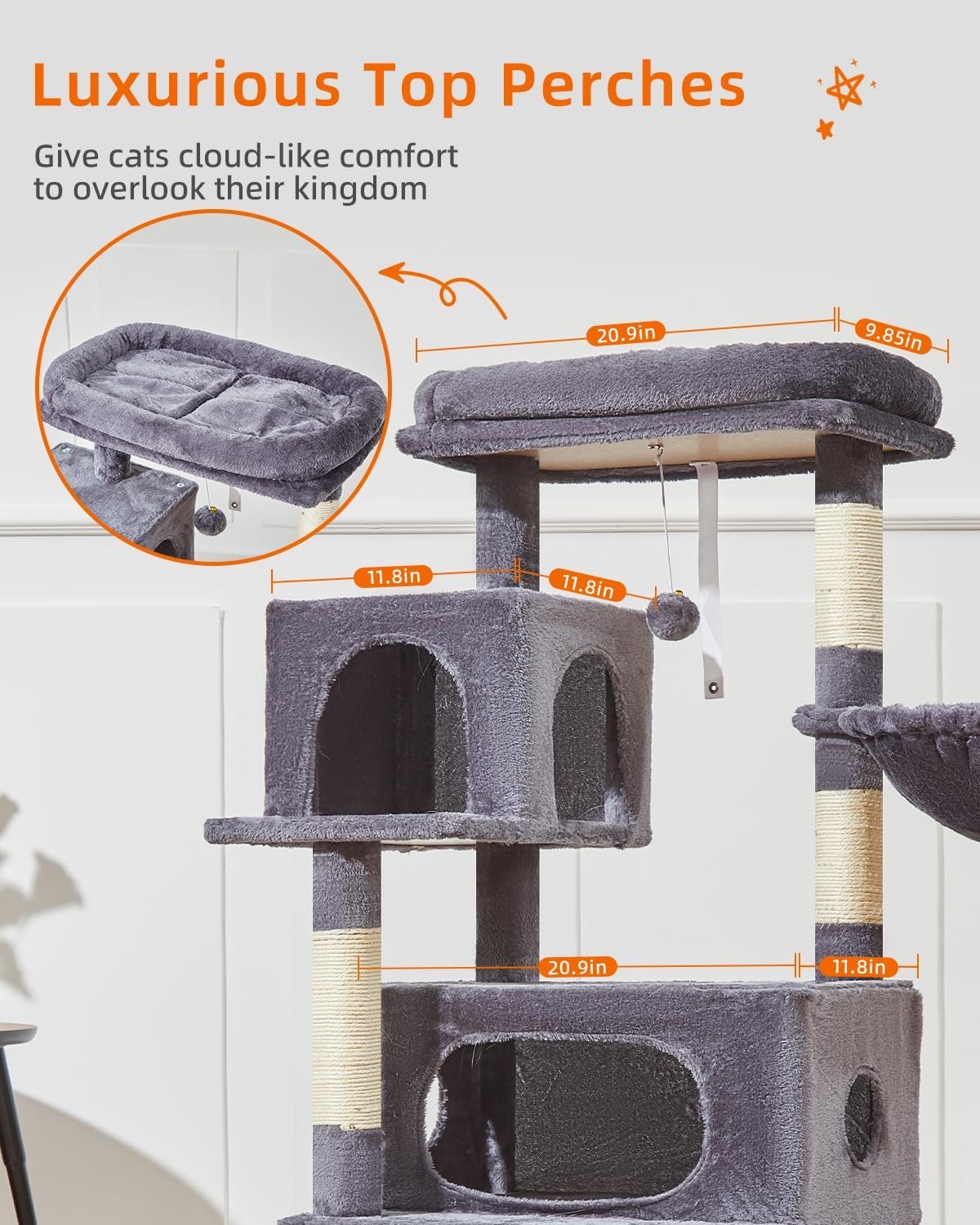 Luxurious Top Perches

Give cats cloud-like comfort to overlook their kingdom

20.9in
9.85in
11.8in
11.8in
20.9in
11.8in