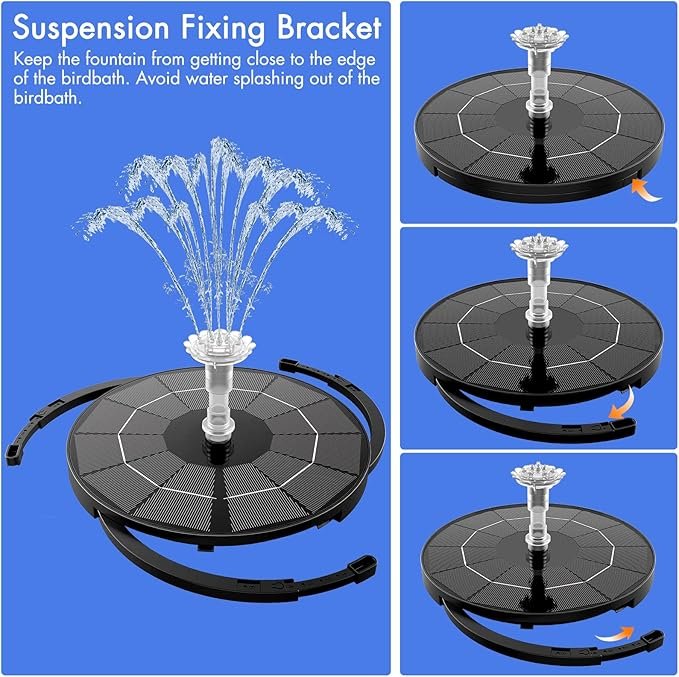 Suspension Fixing Bracket

Keep the fountain from getting close to the edge of the birdbath. Avoid water splashing out of the birdbath.